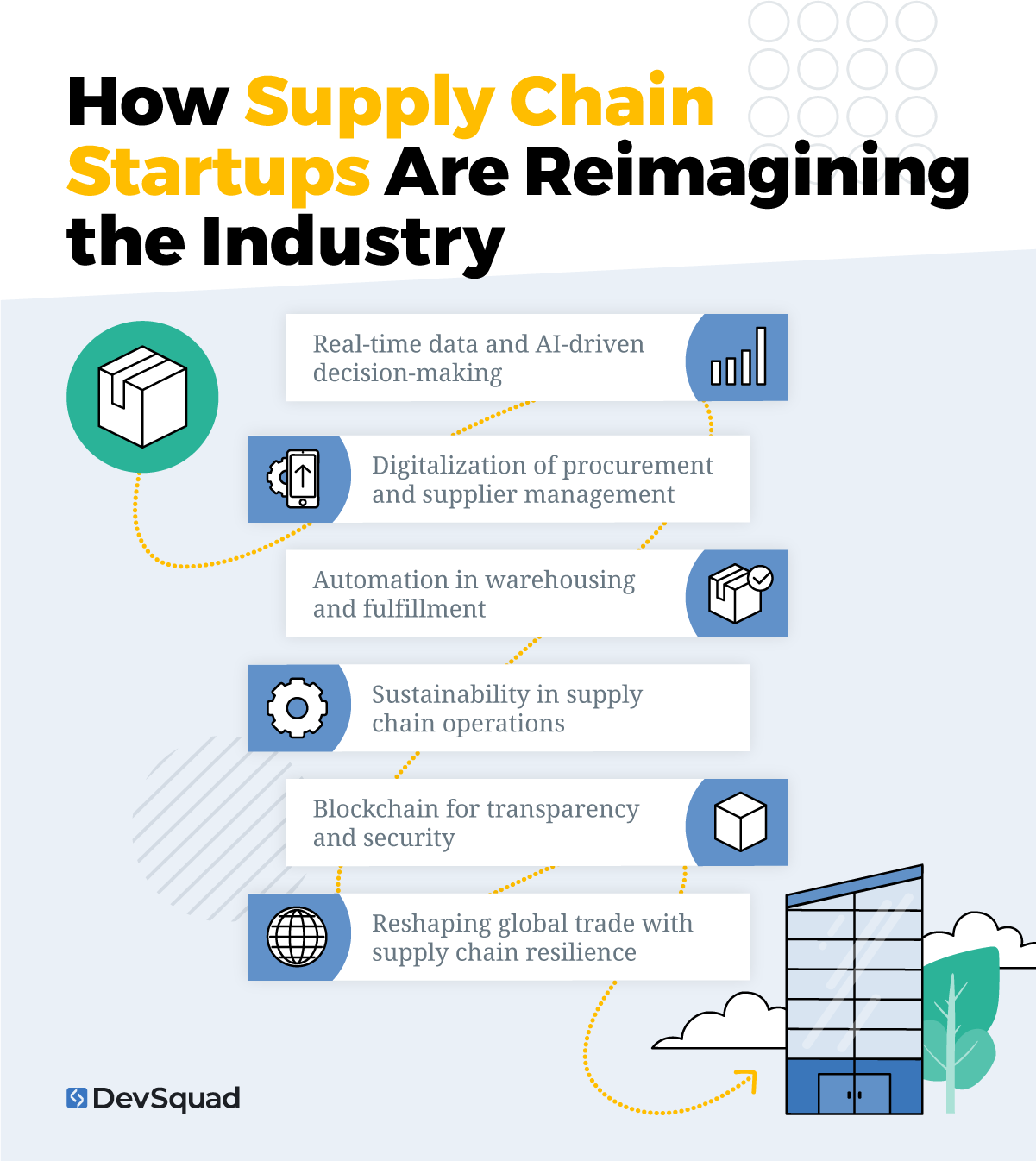 How Supply Chain Startups Are Reimagining the Industry

Real-time data and AI-driven decision-making

Digitalization of procurement and supplier management

Automation in warehousing and fulfillment

Sustainability in supply chain operations

Blockchain for transparency and security

Reshaping global trade with supply chain resilience

DevSquad