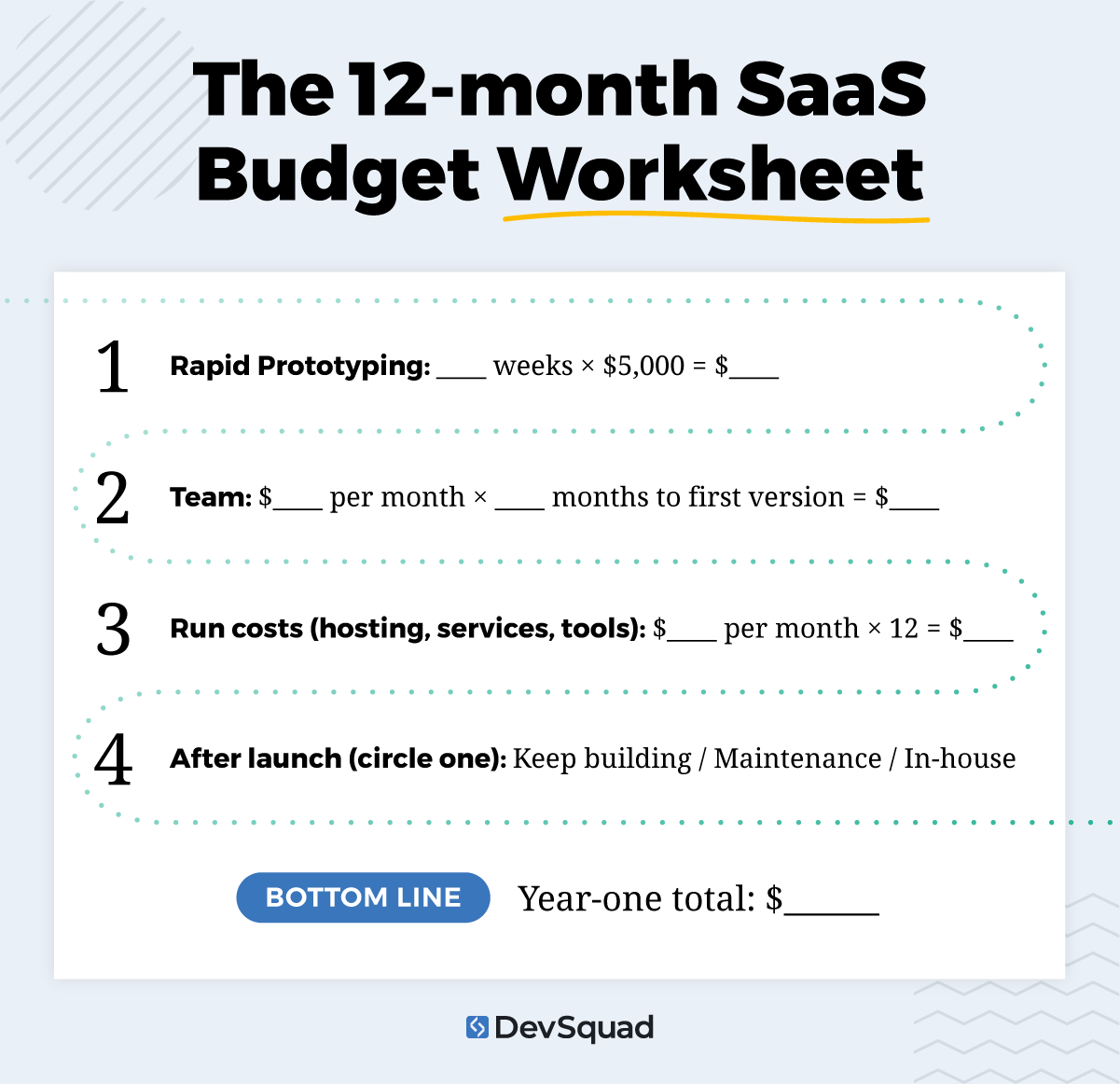 The 12-month SaaS Budget Worksheet

1 Rapid Prototyping: ____ weeks × $5,000 = $____

2 Team: $____ per month × ____ months to first version = $____

3 Run costs (hosting, services, tools): $____ per month × 12 = $____

4 After launch (circle one): Keep building / Maintenance / In-house

BOTTOM LINE Year-one total: $____

DevSquad