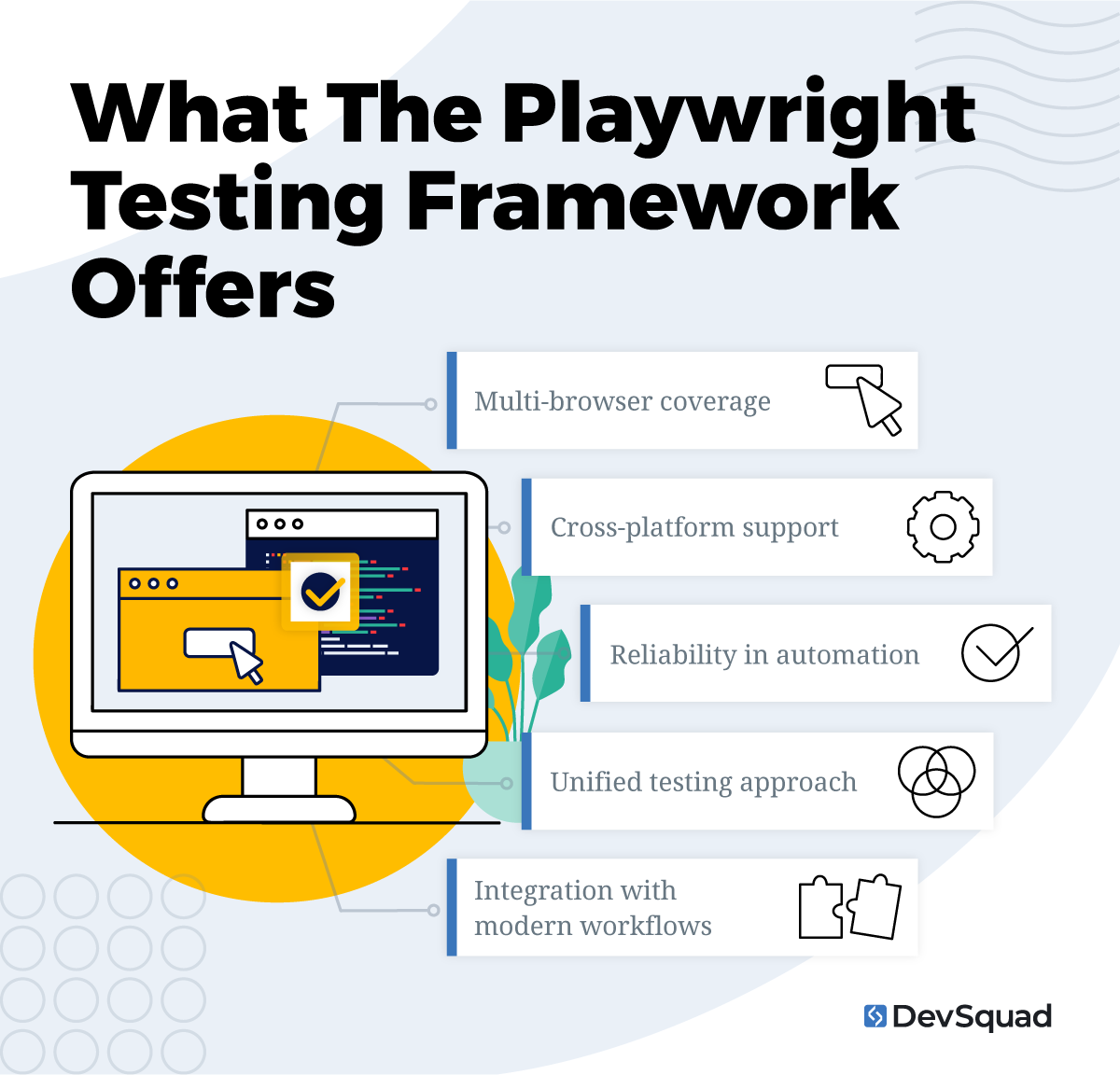 What The Playwright Testing Framework Offers

Multi-browser coverage

Cross-platform support

Reliability in automation

Unified testing approach

Integration with modern workflows

DevSquad