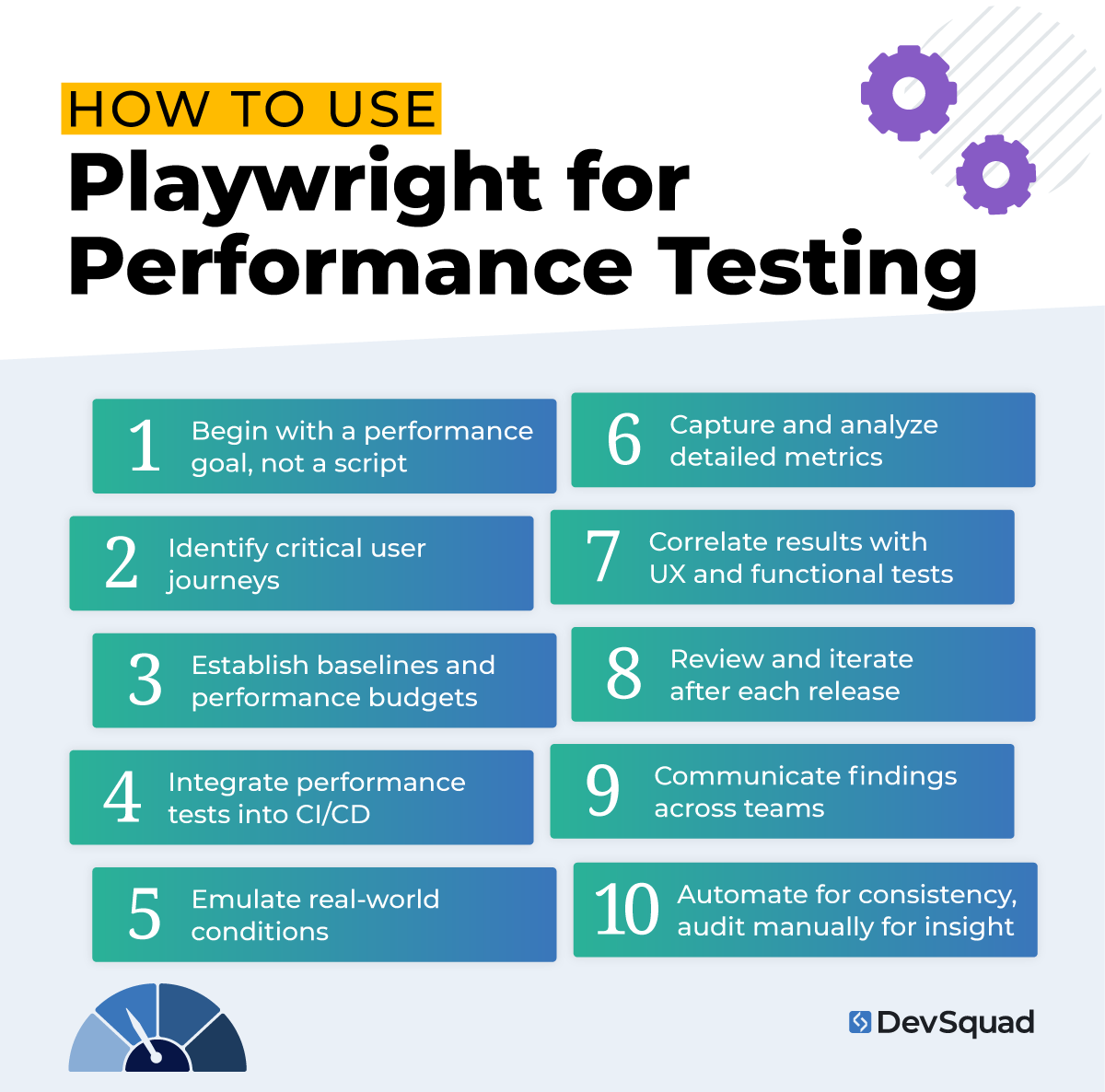 HOW TO USE
Playwright for Performance Testing

1 Begin with a performance goal, not a script

2 Identify critical user journeys

3 Establish baselines and performance budgets

4 Integrate performance tests into CI/CD

5 Emulate real-world conditions

6 Capture and analyze detailed metrics

7 Correlate results with UX and functional tests

8 Review and iterate after each release

9 Communicate findings across teams

10 Automate for consistency, audit manually for insight

DevSquad