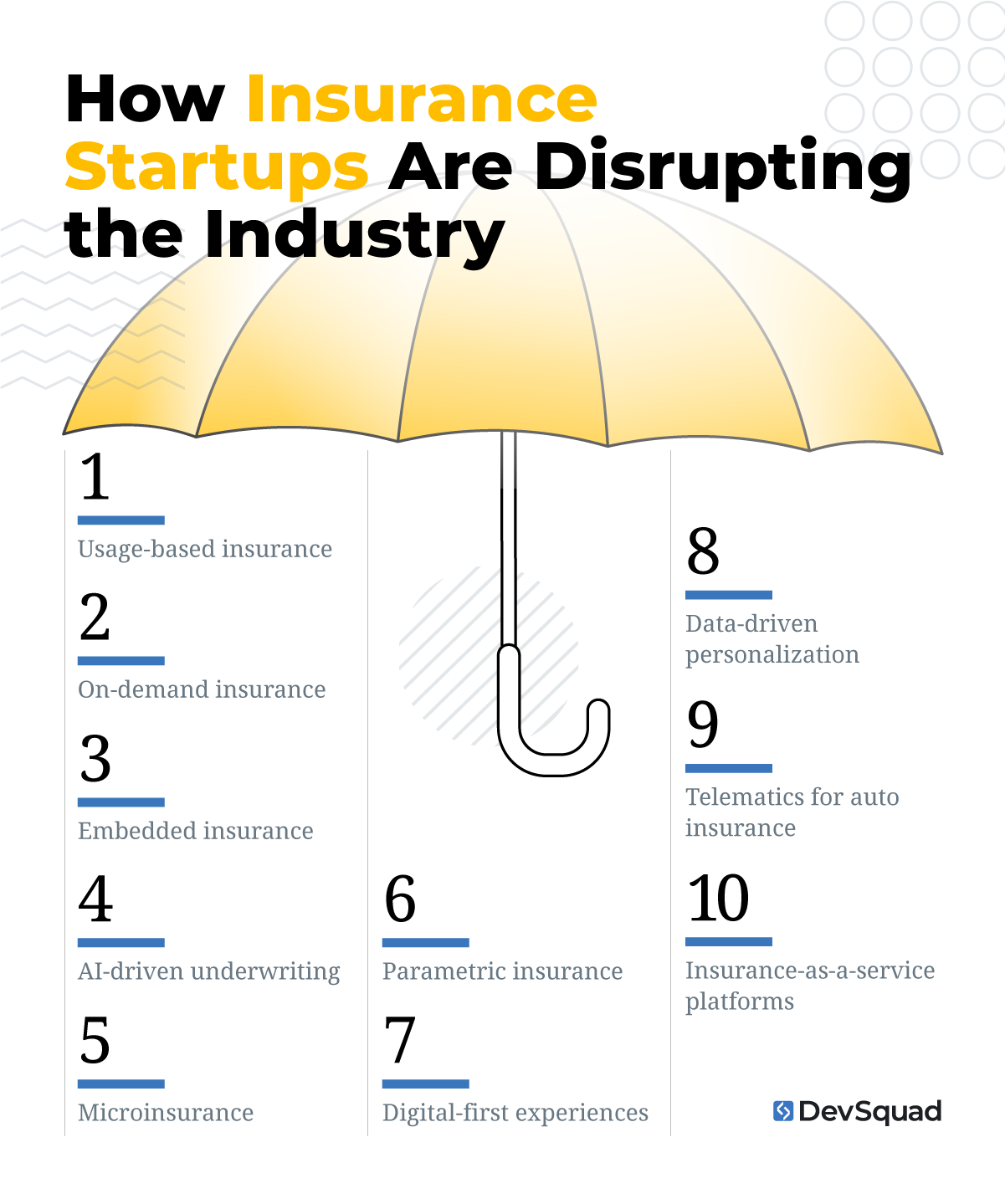 How Insurance Startups Are Disrupting the Industry

1
Usage-based insurance

2
On-demand insurance

3
Embedded insurance

4
AI-driven underwriting

5
Microinsurance

6
Parametric insurance

7
Digital-first experiences

8
Data-driven personalization

9
Telematics for auto insurance

10
Insurance-as-a-service platforms

DevSquad