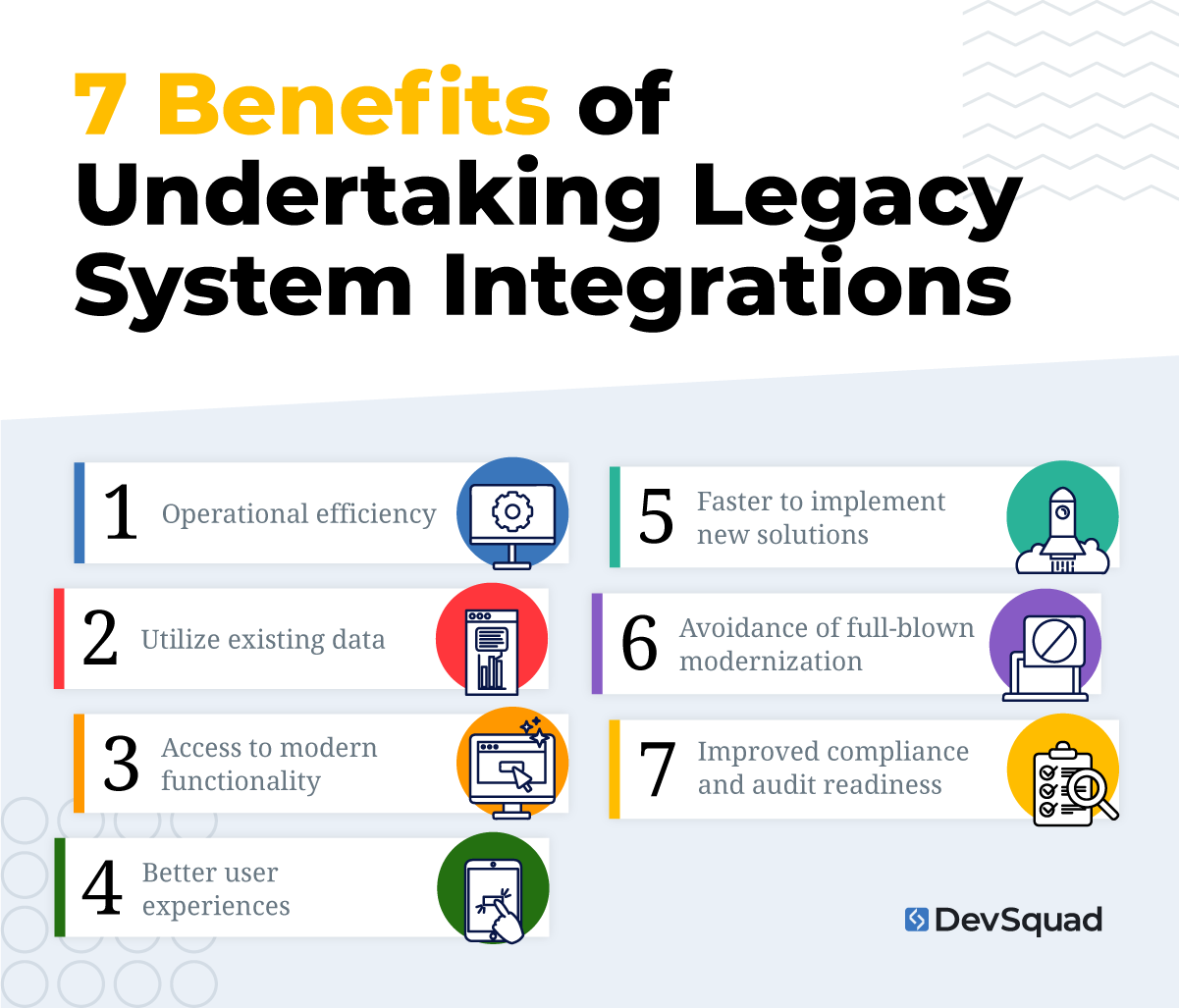 7 Benefits of Undertaking Legacy System Integrations

1 Operational efficiency

2 Utilize existing data

3 Access to modern functionality

4 Better user experiences

5 Faster to implement new solutions

6 Avoidance of full-blown modernization

7 Improved compliance and audit readiness

DevSquad