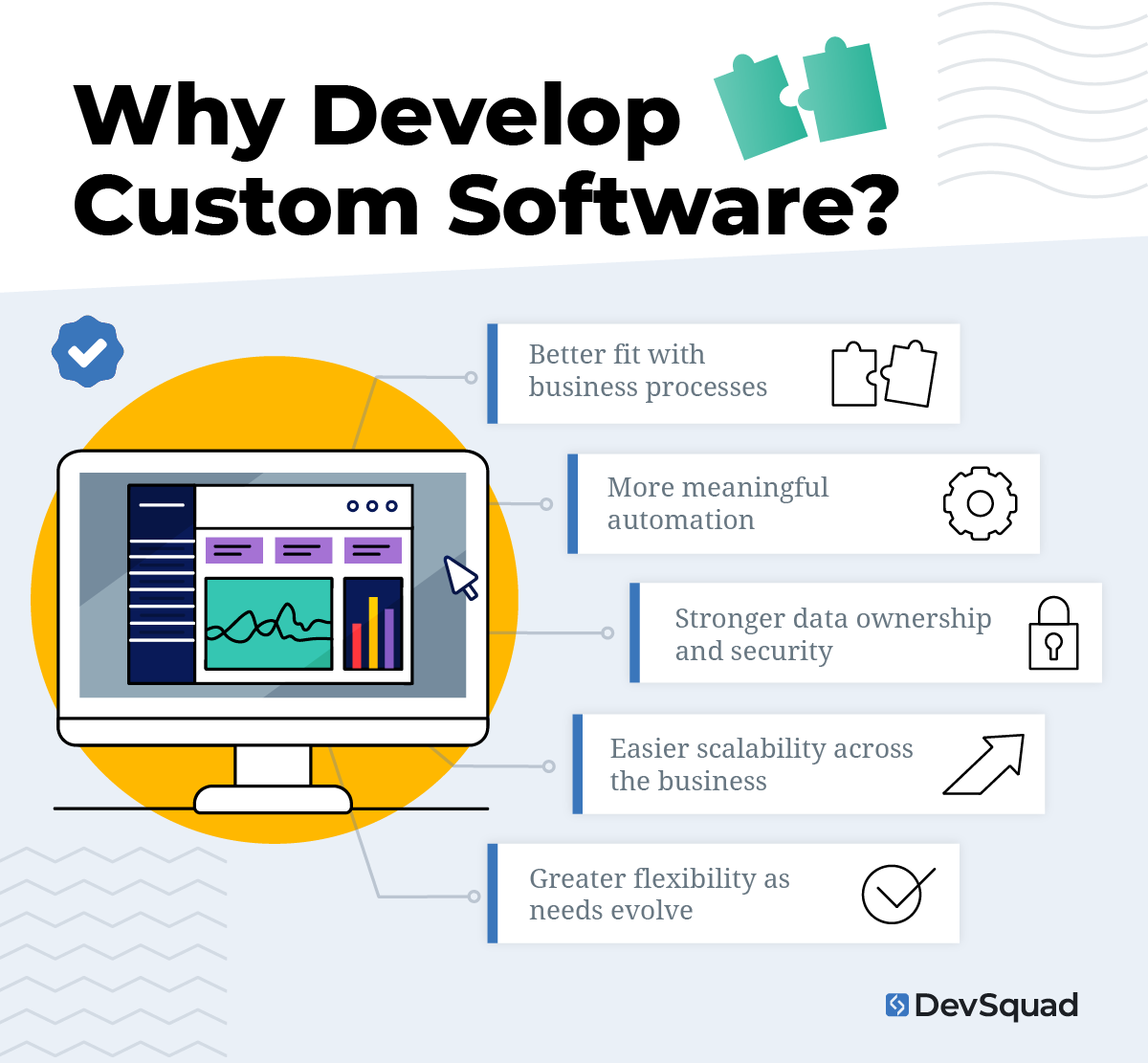 Why Develop Custom Software?

Better fit with business processes

More meaningful automation

Stronger data ownership and security

Easier scalability across the business

Greater flexibility as needs evolve

DevSquad