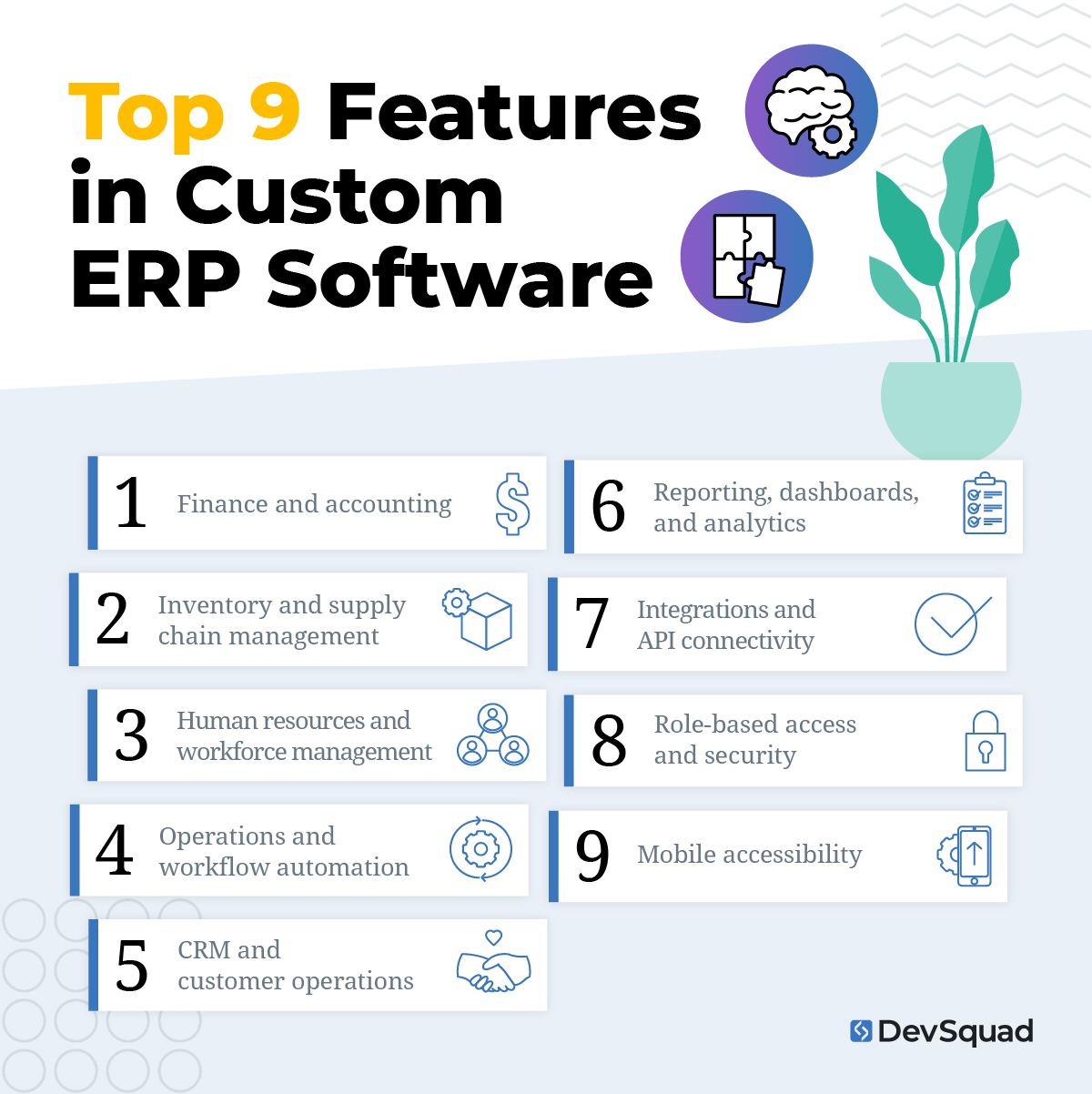 Top 9 Features in Custom ERP Software

1 Finance and accounting

2 Inventory and supply chain management

3 Human resources and workforce management

4 Operations and workflow automation

5 CRM and customer operations

6 Reporting, dashboards, and analytics

7 Integrations and API connectivity

8 Role-based access and security

9 Mobile accessibility

DevSquad