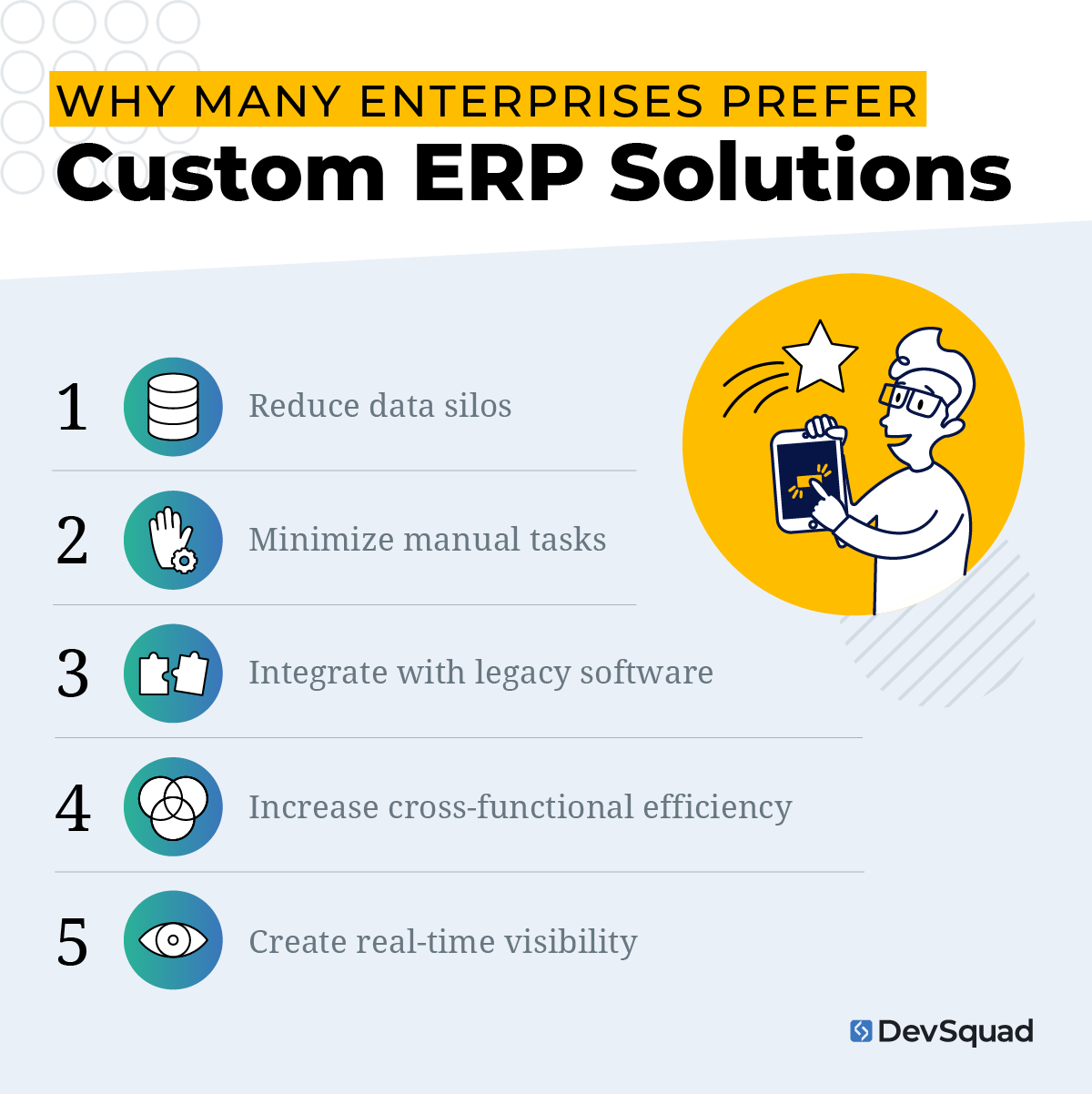 WHY MANY ENTERPRISES PREFER
Custom ERP Solutions

1 Reduce data silos

2 Minimize manual tasks

3 Integrate with legacy software

4 Increase cross-functional efficiency

5 Create real-time visibility

DevSquad