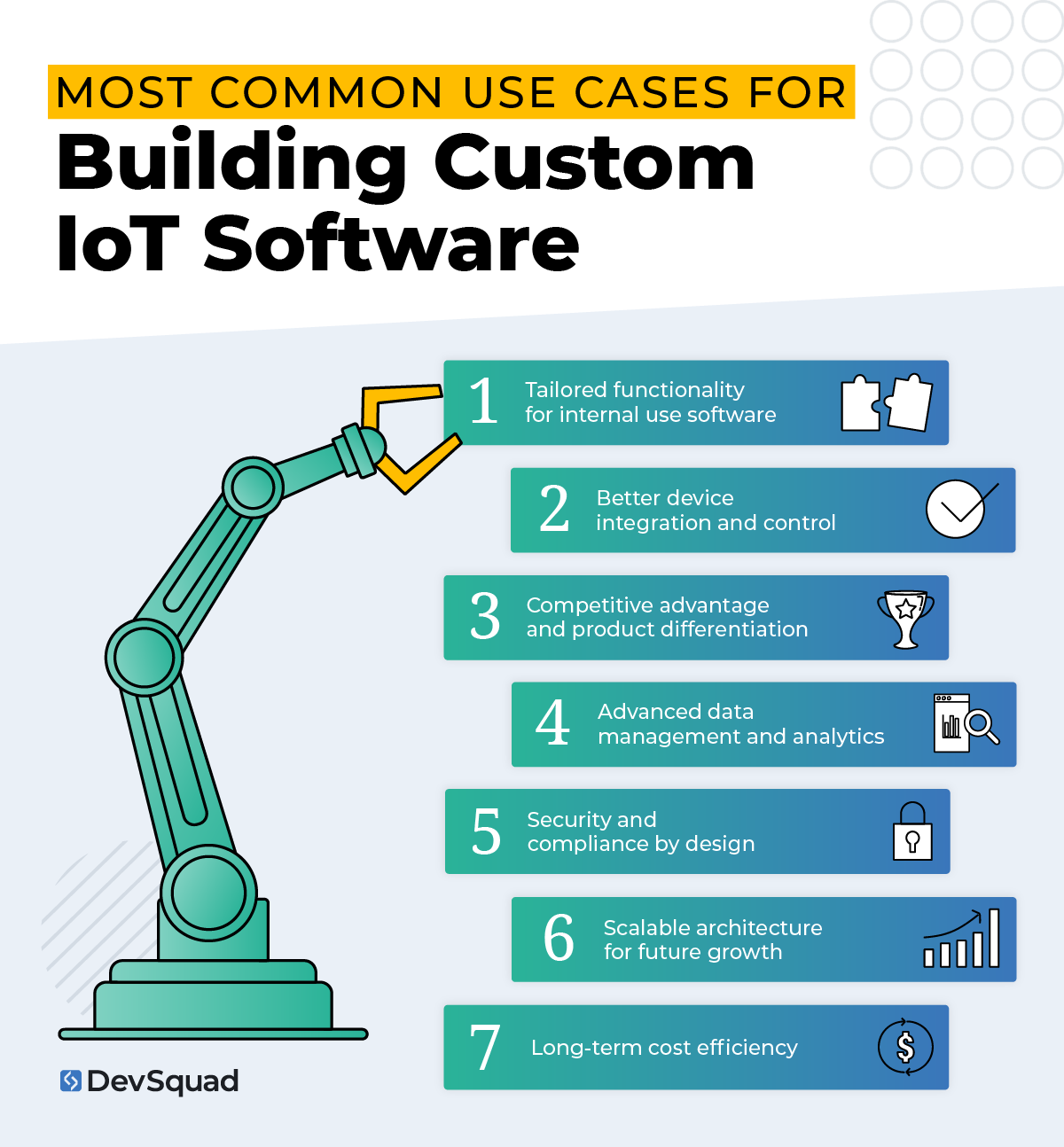 MOST COMMON USE CASES FOR
Building Custom IoT Software

1 Tailored functionality for internal use software

2 Better device integration and control

3 Competitive advantage and product differentiation

4 Advanced data management and analytics

5 Security and compliance by design

6 Scalable architecture for future growth

7 Long-term cost efficiency

DevSquad