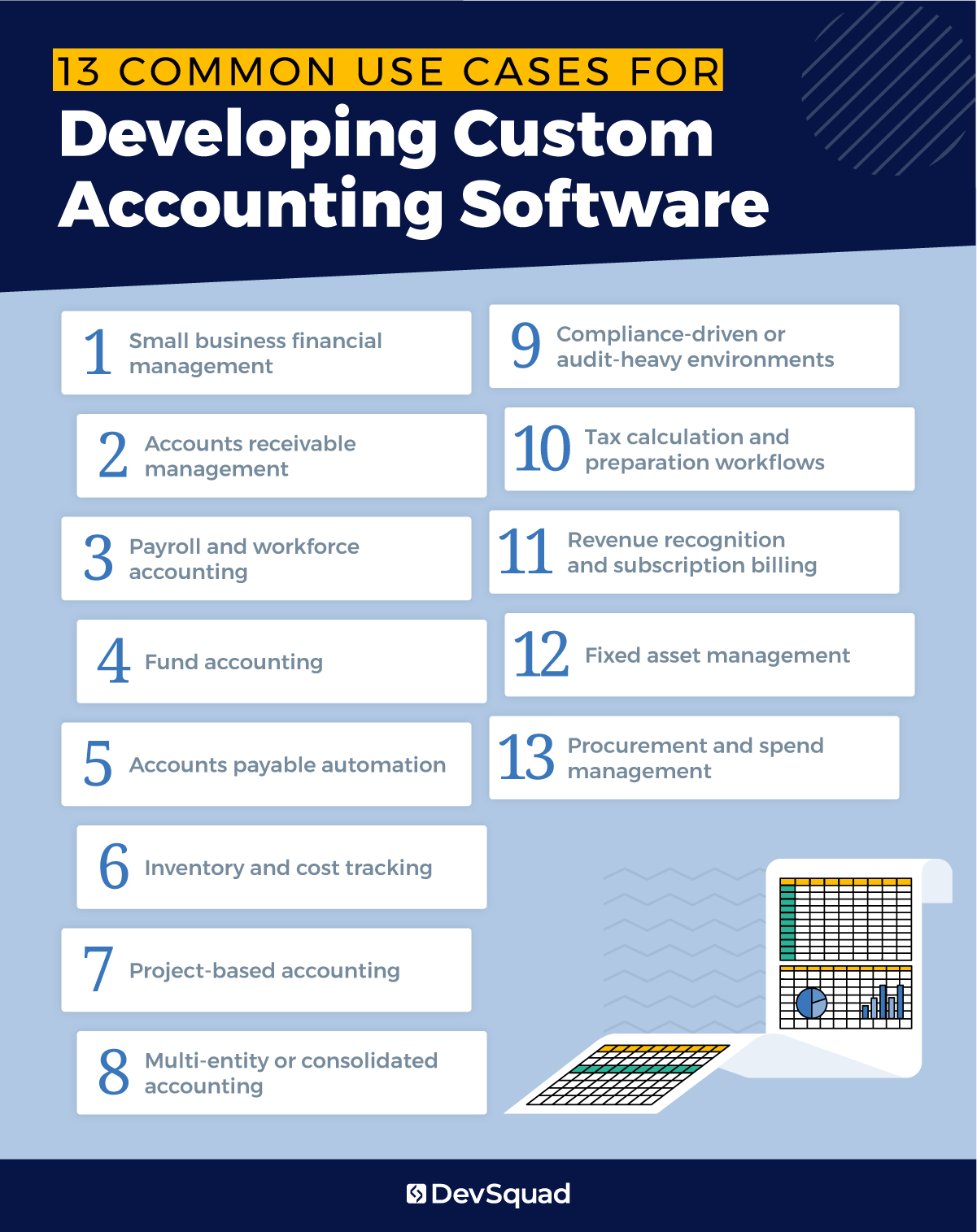 13 COMMON USE CASES FOR
Developing Custom Accounting Software

1 Small business financial management

2 Accounts receivable management

3 Payroll and workforce accounting

4 Fund accounting

5 Accounts payable automation

6 Inventory and cost tracking

7 Project-based accounting

8 Multi-entity or consolidated accounting

9 Compliance-driven or audit-heavy environments

10 Tax calculation and preparation workflows

11 Revenue recognition and subscription billing

12 Fixed asset management

13 Procurement and spend management

DevSquad